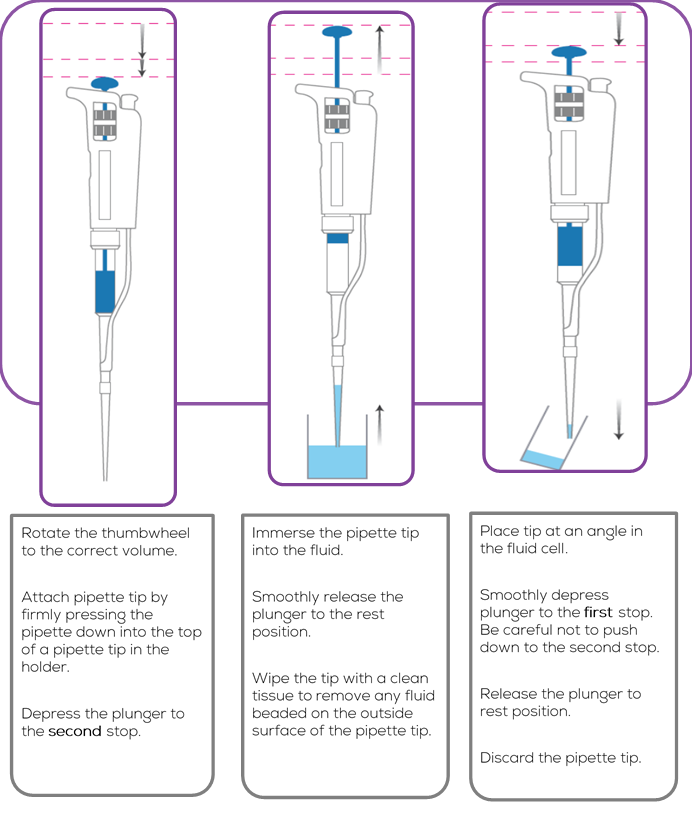 Rotate the thumbwheel to the correct volume.

Attach pipette tip by firmly pressing the pipette down into the top of a pipette tip in the holder.

Depress the plunger to the second stop.

Immerse the pipette tip into the fluid.

Smoothly release the plunger to the rest position.

Wipe the tip with a clean tissue to remove any fluid beaded on the outside surface of the pipette tip.

Place tip at an angle in the fluid cell.

Smoothly depress plunger to the first stop. Be careful not to push down to the second stop.

Release the plunger to rest position.

Discard the pipette tip.